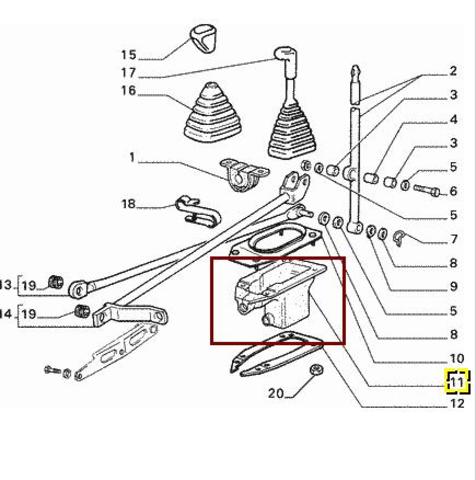 15
17
16
1
18
13
19
14
19
20
2
3
4
3
5
6
5
7
8
9
5
8
10
11
12